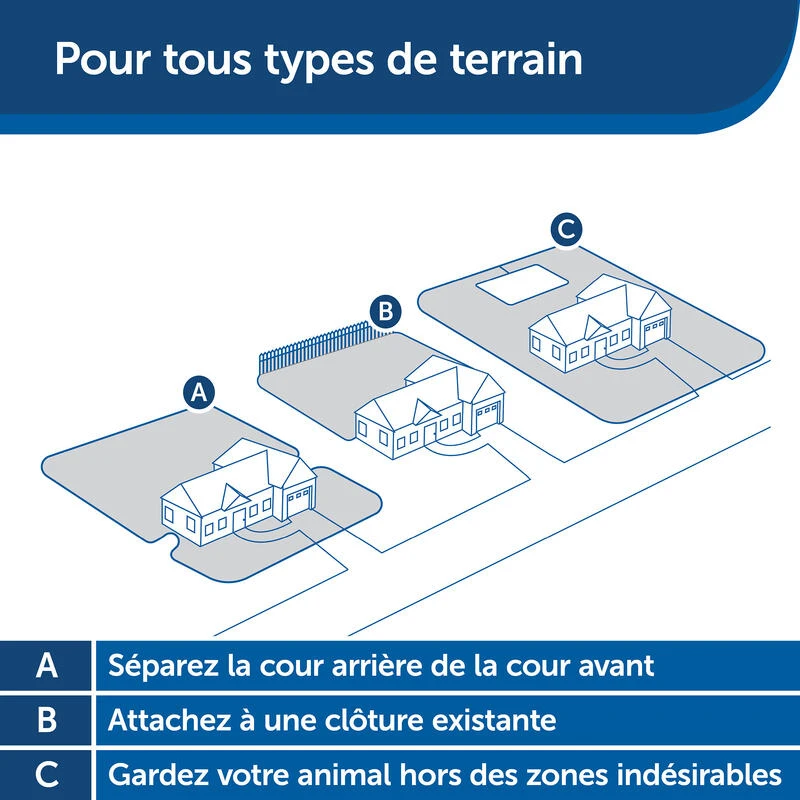 Pour tous types de terrain

C

B

A

| A | Séparez la cour arrière de la cour avant |
|---|---|
| B | Attachez à une clôture existante |
| C | Gardez votre animal hors des zones indésirables |